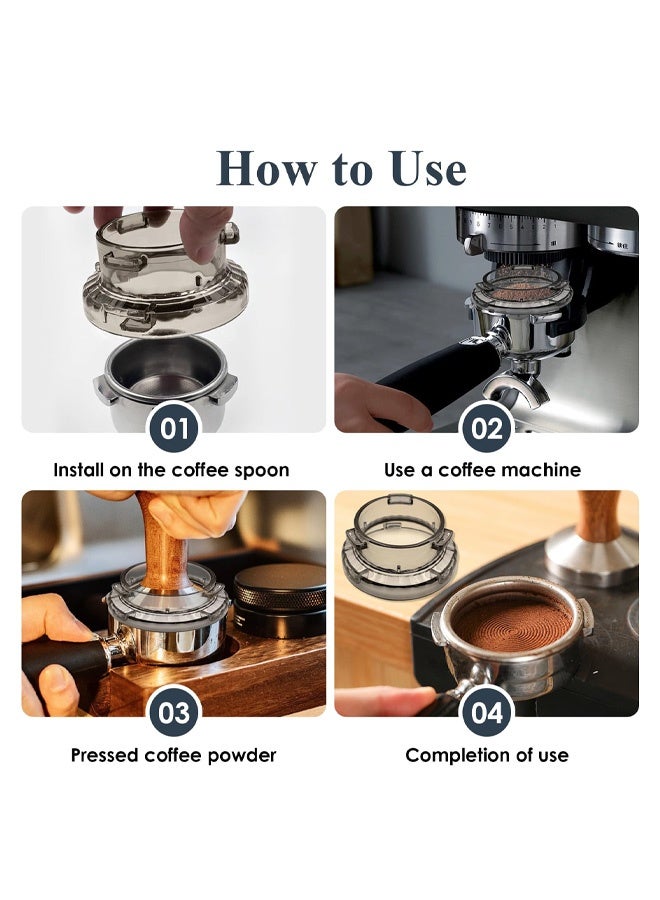 How to Use

01

Install on the coffee spoon

02

Use a coffee machine

03

Pressed coffee powder

04

Completion of use